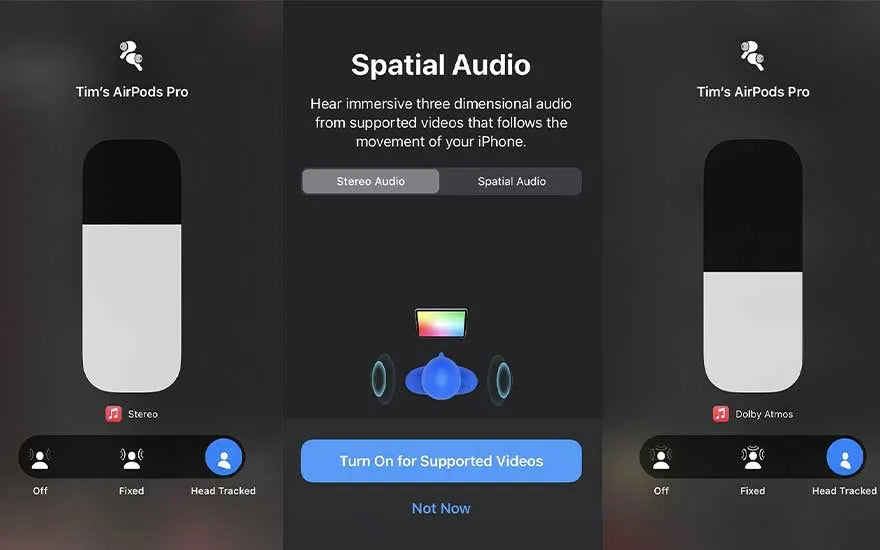 Tim's AirPods Pro

Stereo

Off
Fixed
Head Tracked

Spatial Audio

Hear immersive three dimensional audio from supported videos that follows the movement of your iPhone.

Stereo Audio
Spatial Audio

Turn On for Supported Videos

Not Now

Tim's AirPods Pro

Dolby Atmos

Off
Fixed
Head Tracked