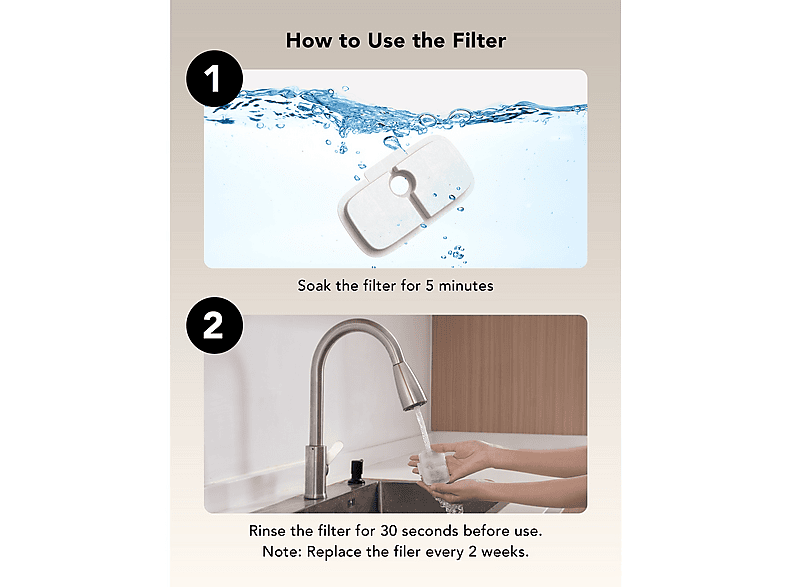 How to Use the Filter

1

Soak the filter for 5 minutes

2

Rinse the filter for 30 seconds before use.
Note: Replace the filer every 2 weeks.